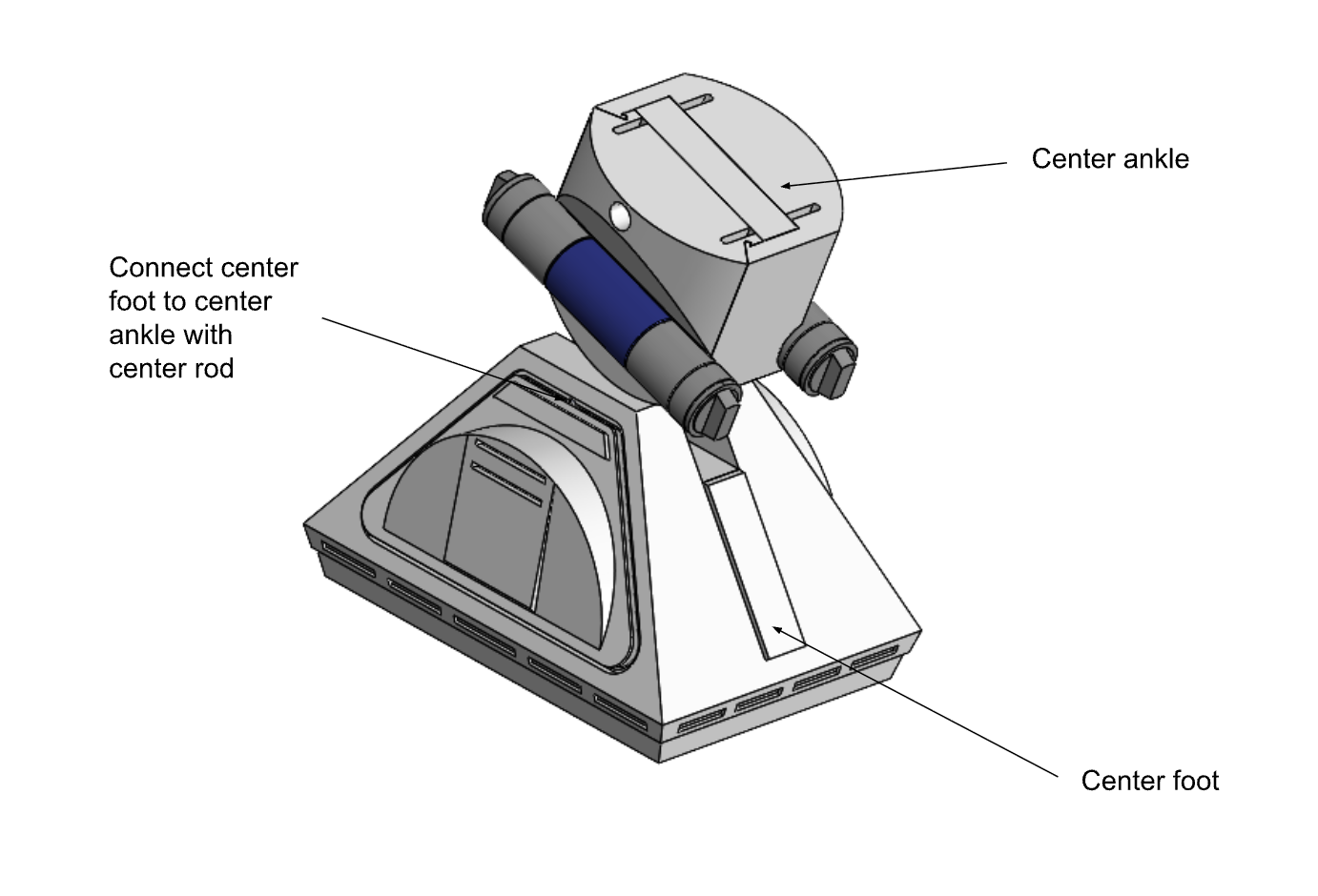 Center ankle

Connect center foot to center ankle with center rod

Center foot