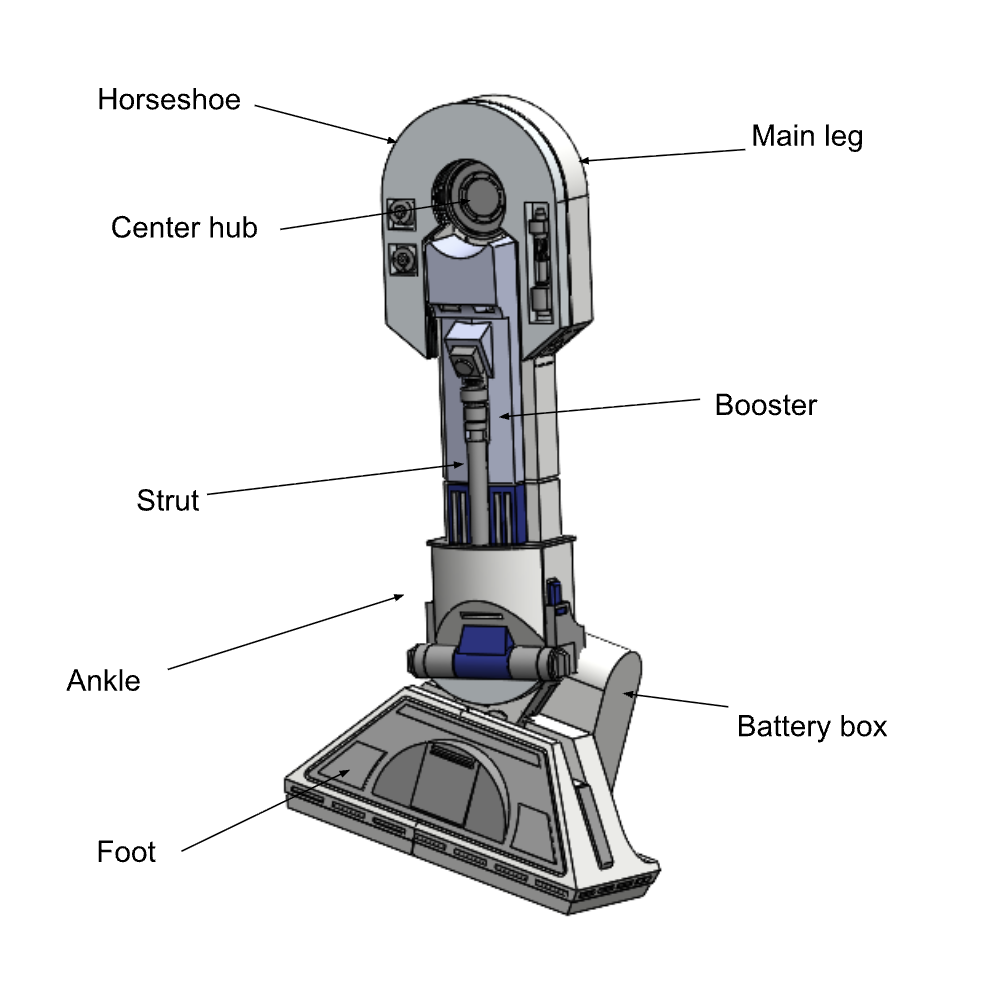 Horseshoe

Main leg

Center hub

Booster

Strut

Ankle

Battery box

Foot