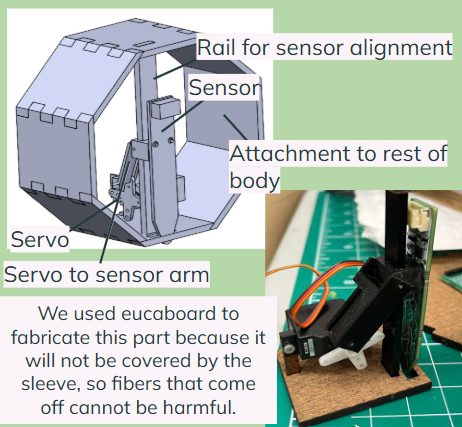 Rail for sensor alignment

Sensor

Attachment to rest of body

Servo

Servo to sensor arm

We used eucaboard to fabricate this part because it will not be covered by the sleeve, so fibers that come off cannot be harmful.